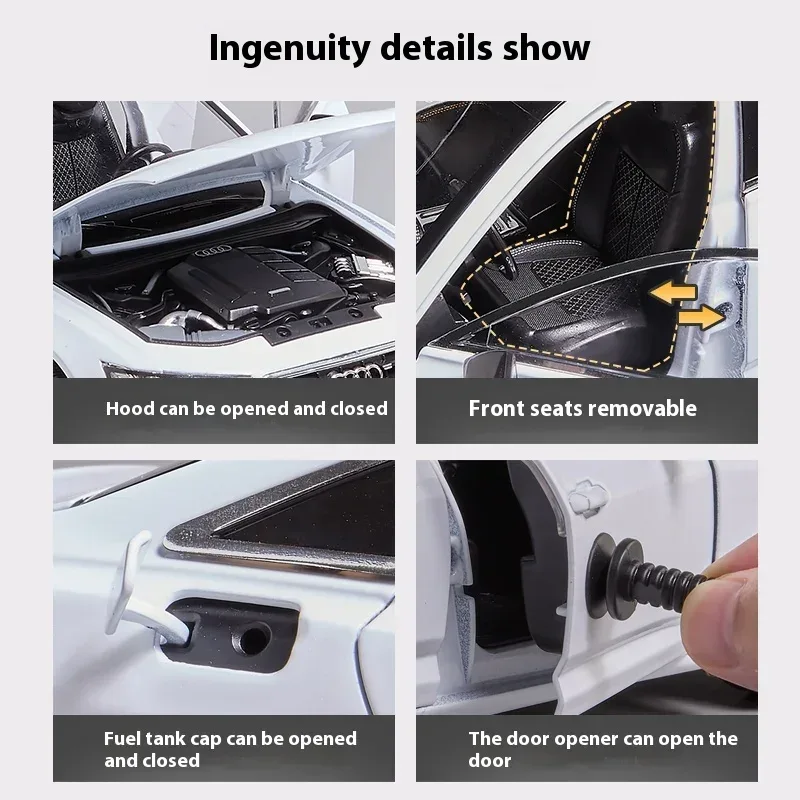 Ingenuity details show

Hood can be opened and closed

Front seats removable

Fuel tank cap can be opened and closed

The door opener can open the door